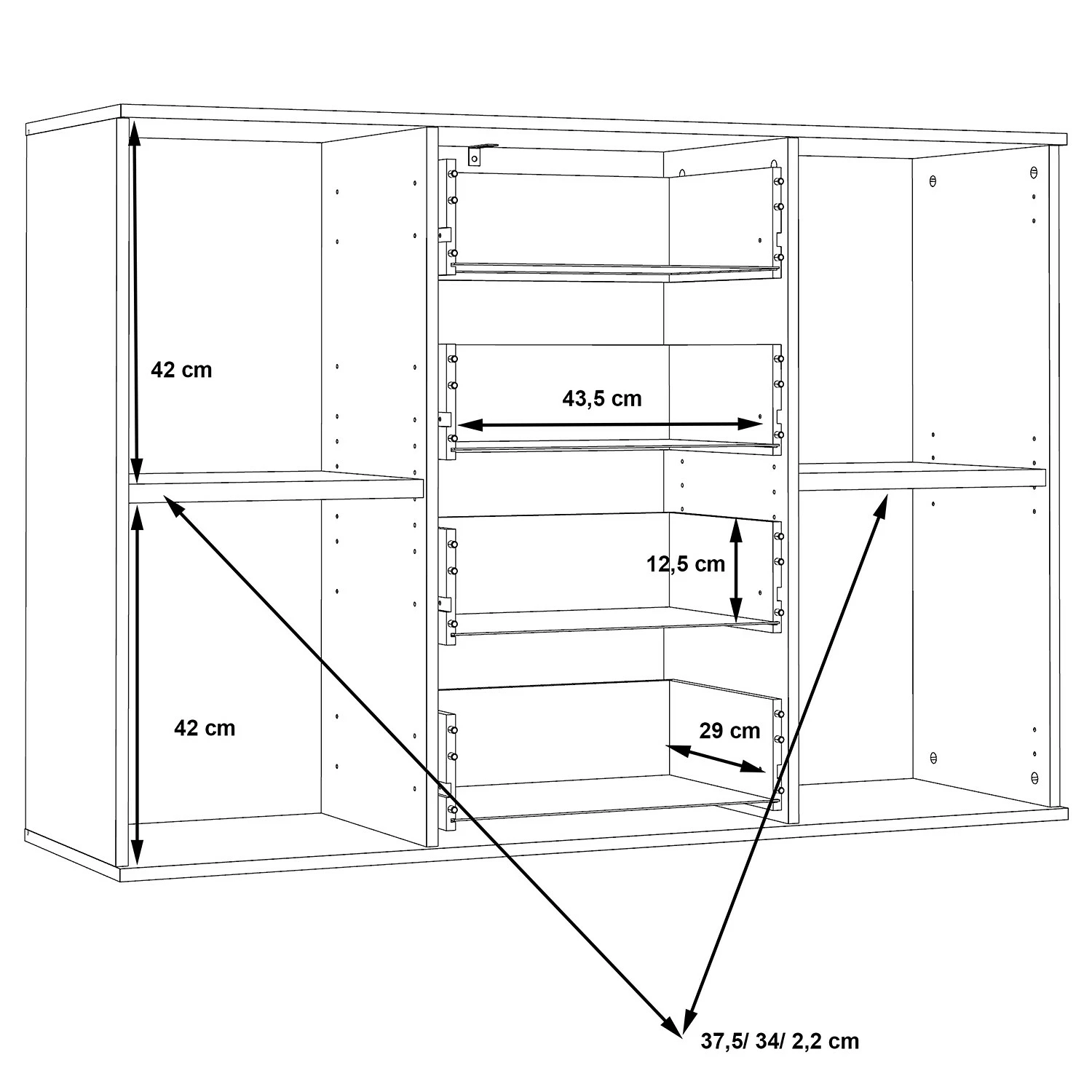 42 cm

43,5 cm

12,5 cm

42 cm

29 cm

37,5/ 34/ 2,2 cm