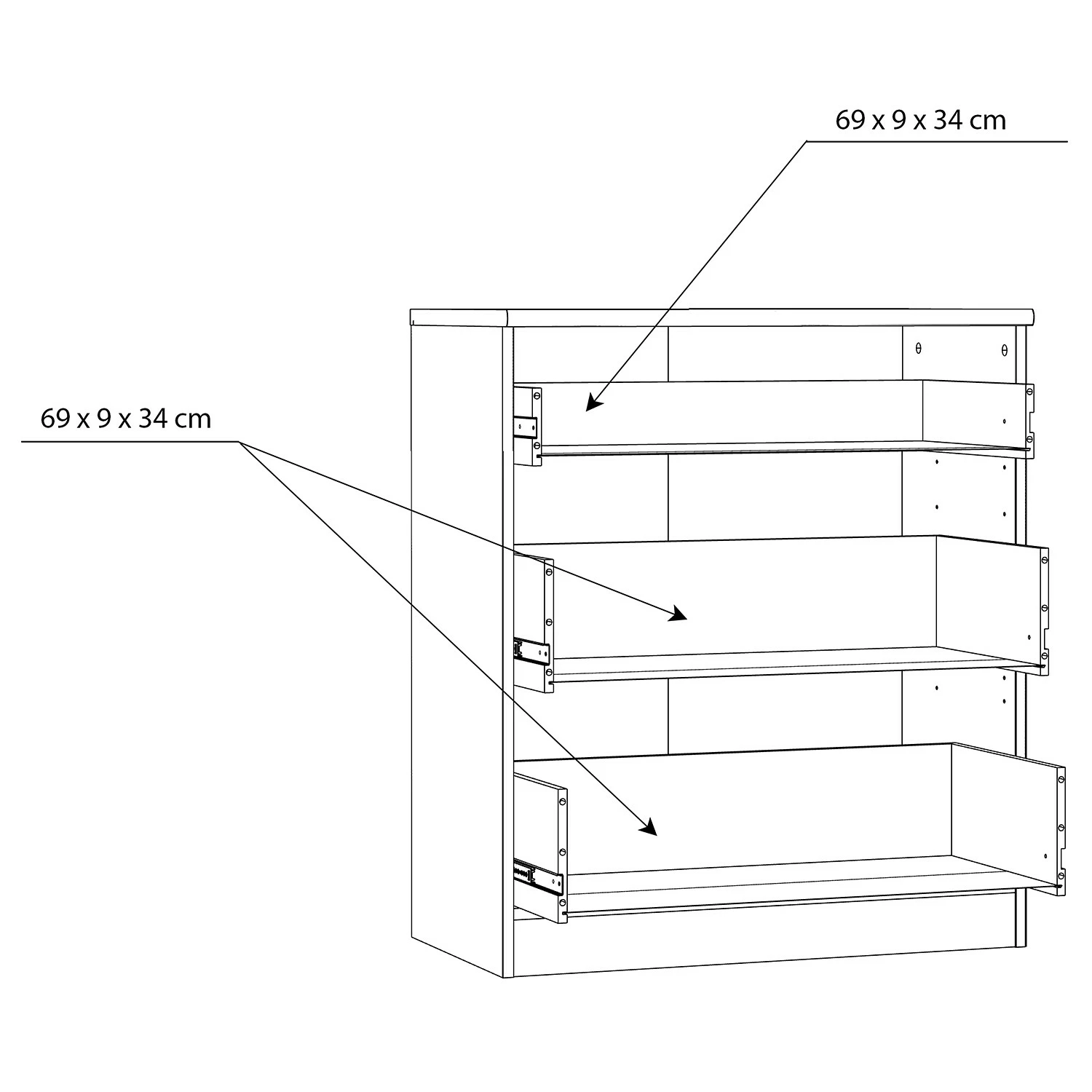 69 x 9 x 34 cm

69 x 9 x 34 cm